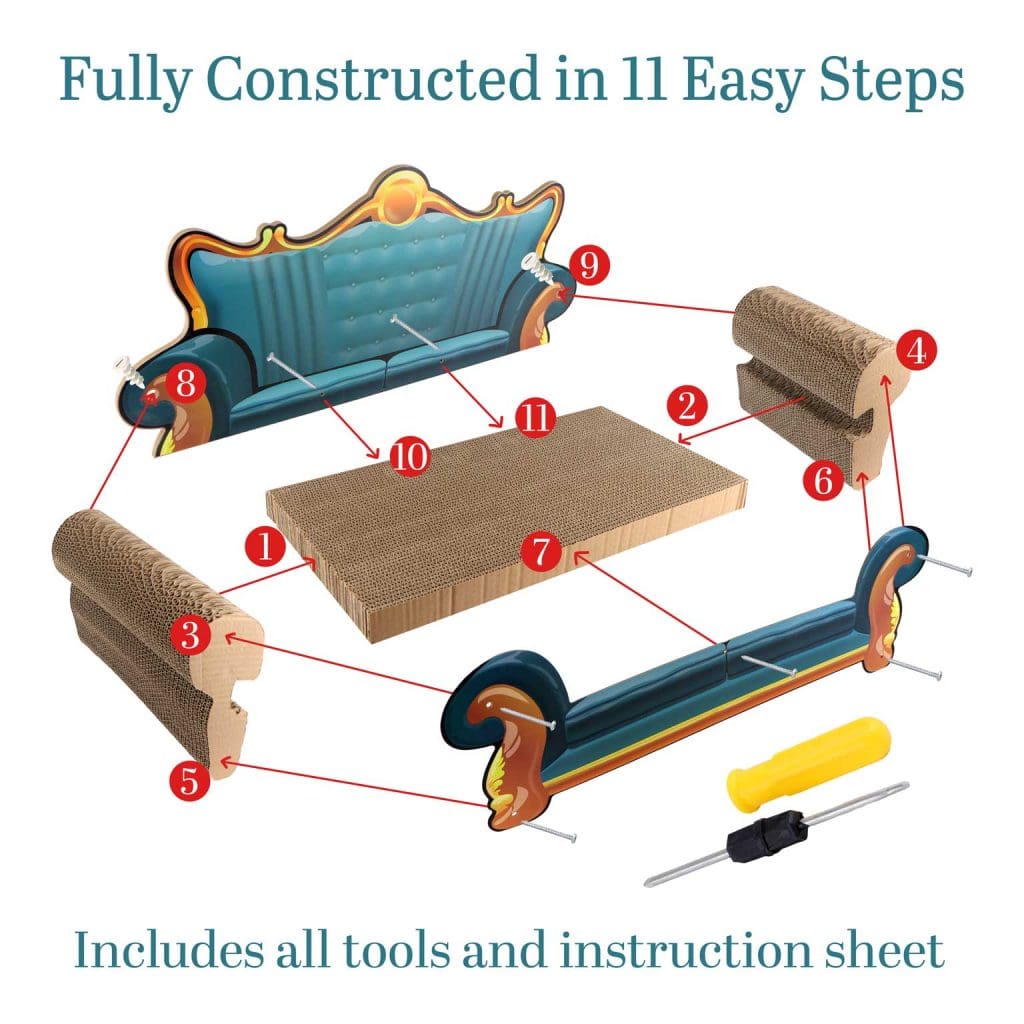 Fully Constructed in 11 Easy Steps

9
4
8
2
11
10
6
1
7
3
5

Includes all tools and instruction sheet